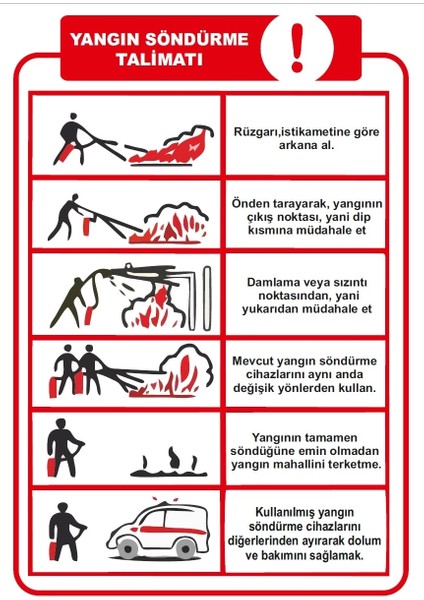 YANGIN SÖNDÜRME TALİMATI

!

Rüzgarı,istikametine göre arkana al.

Önden tarayarak, yangının çıkış noktası, yani dip kısmına müdahale et

Damlama veya sızıntı noktasından, yani yukarıdan müdahale et

Mevcut yangın söndürme cihazlarını aynı anda değişik yönlerden kullan.

Yangının tamamen söndüğüne emin olmadan yangın mahallini terketme.

Kullanılmış yangın söndürme cihazlarını diğerlerinden ayırarak dolum ve bakımını sağlamak.