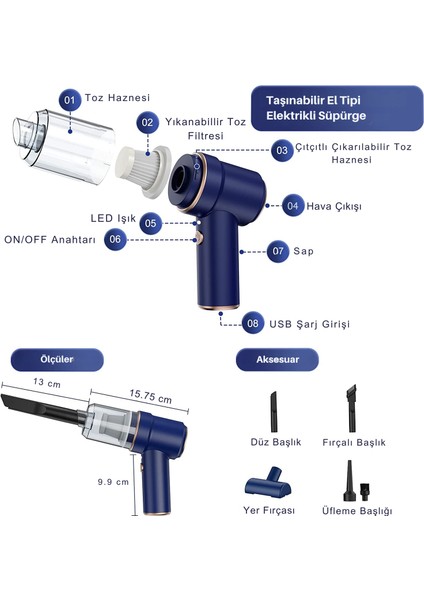 Taşınabilir El Tipi Elektrikli Süpürge

01 Toz Haznesi

02 Yıkanabillir Toz Filtresi

03 Çıtçıtlı Çıkarılabilir Toz Haznesi

04 Hava Çıkışı

LED Işık 05

ON/OFF Anahtarı 06

07 Sap

08 USB Şarj Girişi

Ölçüler

13 cm

15.75 cm

9.9 cm

Aksesuar

Düz Başlık

Fırçalı Başlık

Yer Fırçası

Üfleme Başlığı