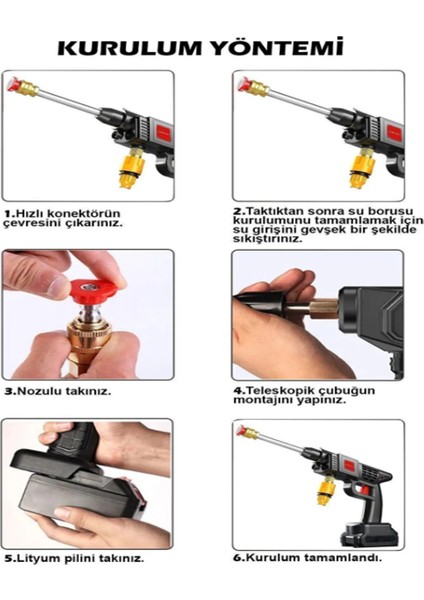 KURULUM YÖNTEMİ

1.Hızlı konektörün çevresini çıkarınız.

2.Taktıktan sonra su borusu kurulumunu tamamlamak için su girişini gevşek bir şekilde sıkıştırınız.

3.Nozulu takınız.

4.Teleskopik çubuğun montajını yapınız.

5.Lityum pilini takınız.

6.Kurulum tamamlandı.