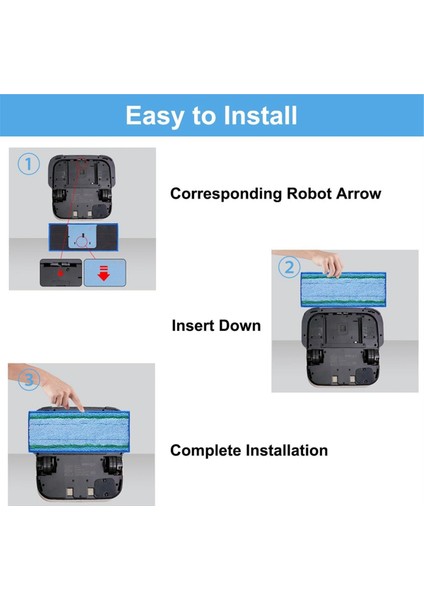 Easy to Install

1

Corresponding Robot Arrow

2

Insert Down

3

Complete Installation