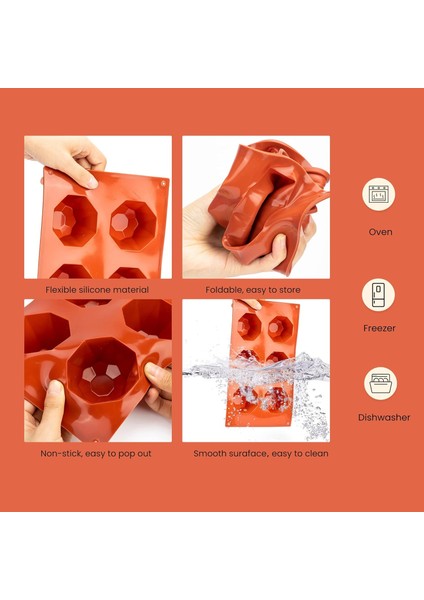 Flexible silicone material

Foldable, easy to store

Non-stick, easy to pop out

Smooth suraface, easy to clean

Oven

Freezer

Dishwasher