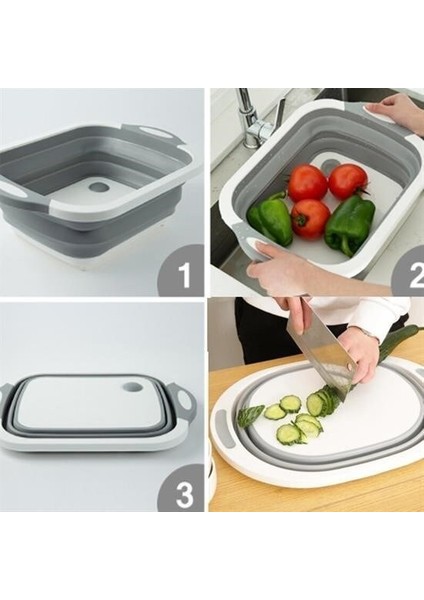 1

2

3