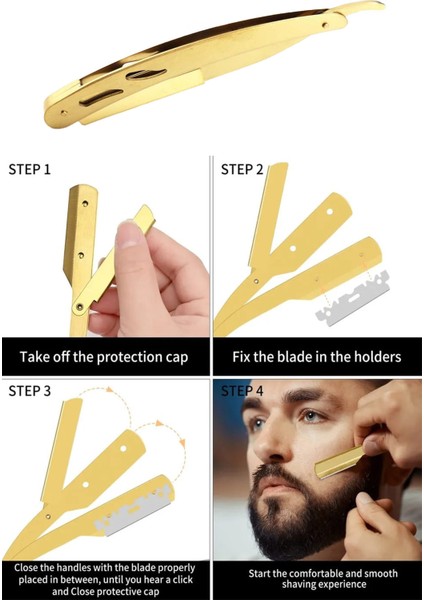 STEP 1

Take off the protection cap

STEP 2

Fix the blade in the holders

STEP 3

Close the handles with the blade properly placed in between, until you hear a click and Close protective cap

STEP 4

Start the comfortable and smooth shaving experience