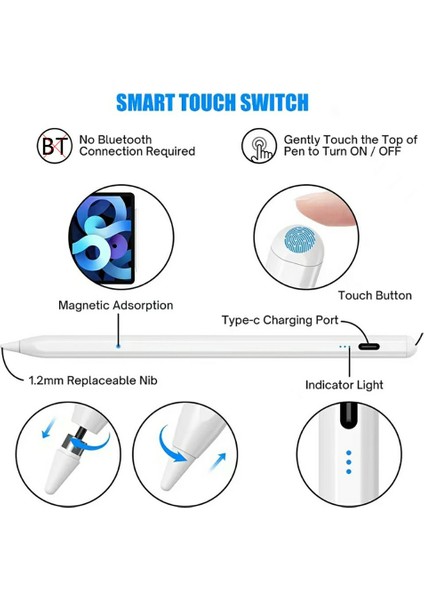 SMART TOUCH SWITCH

BT No Bluetooth Connection Required

Gently Touch the Top of Pen to Turn ON / OFF

Touch Button

Magnetic Adsorption

Type-c Charging Port

1.2mm Replaceable Nib

Indicator Light