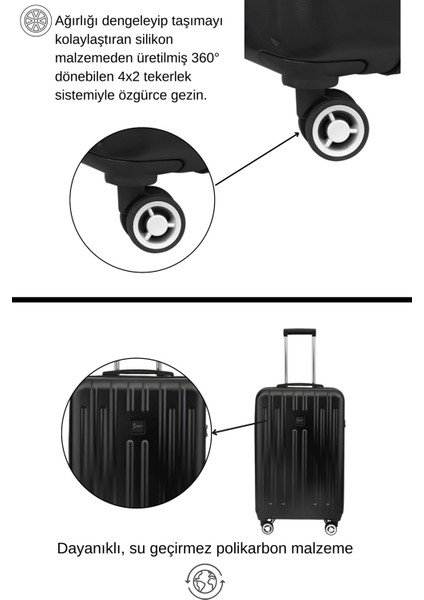 Ağırlığı dengeleyip taşımayı kolaylaştıran silikon malzemeden üretilmiş 360° dönebilen 4x2 tekerlek sistemiyle özgürce gezin.

Dayanıklı, su geçirmez polikarbon malzeme