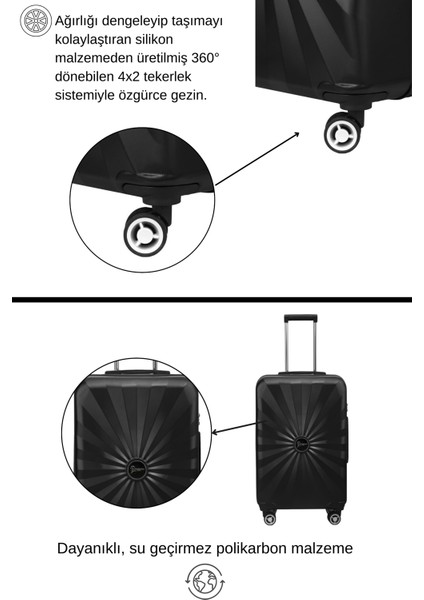 Ağırlığı dengeleyip taşımayı kolaylaştıran silikon malzemeden üretilmiş 360° dönebilen 4x2 tekerlek sistemiyle özgürce gezin.

Dayanıklı, su geçirmez polikarbon malzeme