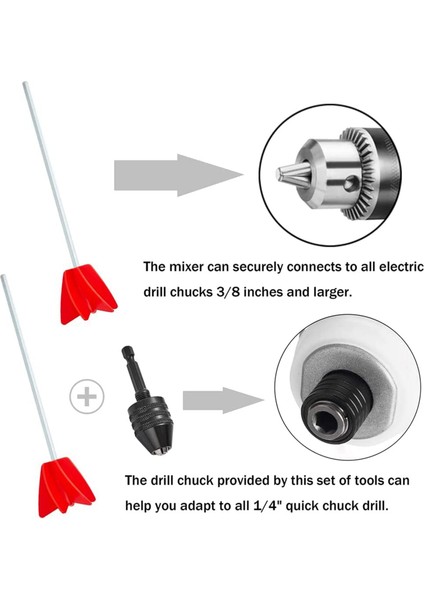 The mixer can securely connects to all electric drill chucks 3/8 inches and larger.

The drill chuck provided by this set of tools can help you adapt to all 1/4" quick chuck drill.