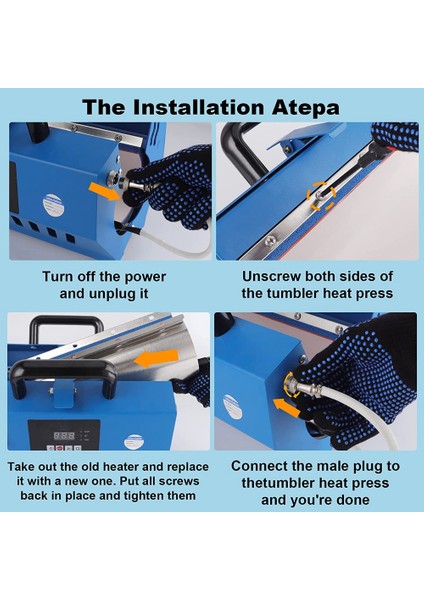 The Installation Atepa

Turn off the power and unplug it

Unscrew both sides of the tumbler heat press

Take out the old heater and replace it with a new one. Put all screws back in place and tighten them

Connect the male plug to thetumbler heat press and you're done