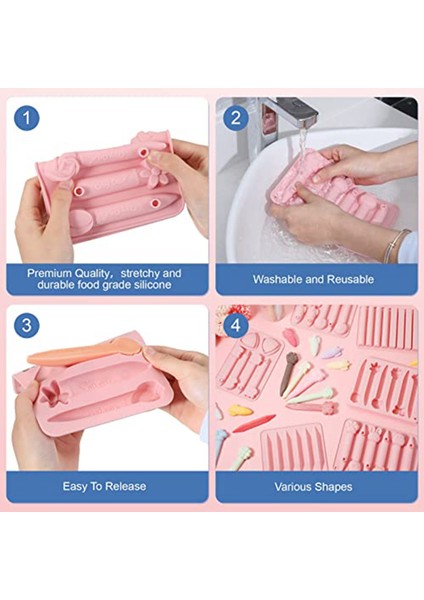 1

Premium Quality, stretchy and durable food grade silicone

2

Washable and Reusable

3

Easy To Release

4

Various Shapes