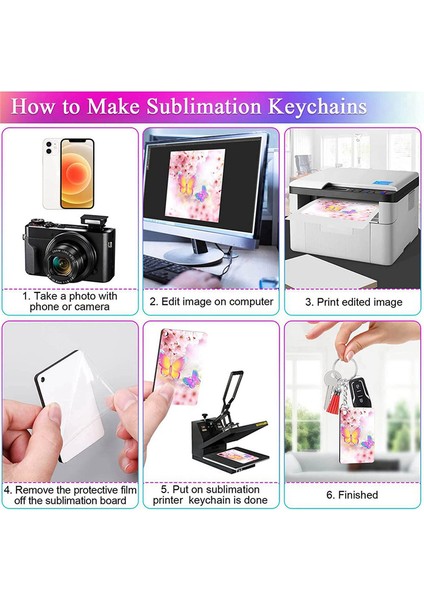 How to Make Sublimation Keychains

1. Take a photo with phone or camera

2. Edit image on computer

3. Print edited image

4. Remove the protective film off the sublimation board

5. Put on sublimation printer keychain is done

6. Finished