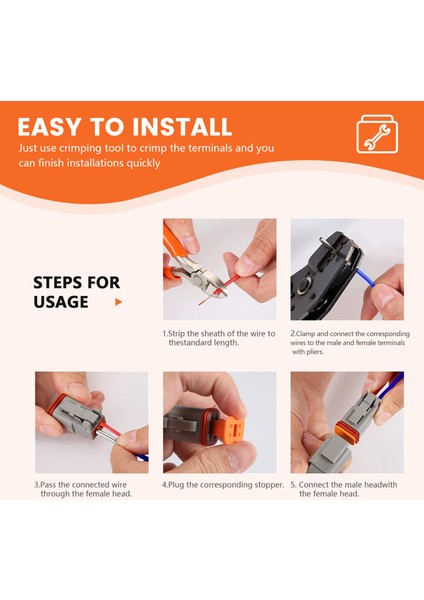 EASY TO INSTALL

Just use crimping tool to crimp the terminals and you can finish installations quickly

STEPS FOR USAGE

1.Strip the sheath of the wire to thestandard length.

2.Clamp and connect the corresponding wires to the male and female terminals with pliers.

3.Pass the connected wire through the female head.

4.Plug the corresponding stopper.

5. Connect the male headwith the female head.