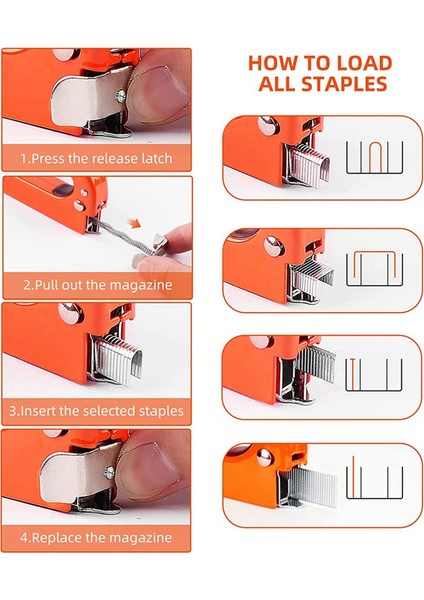 1.Press the release latch

2.Pull out the magazine

3.Insert the selected staples

4.Replace the magazine

HOW TO LOAD ALL STAPLES