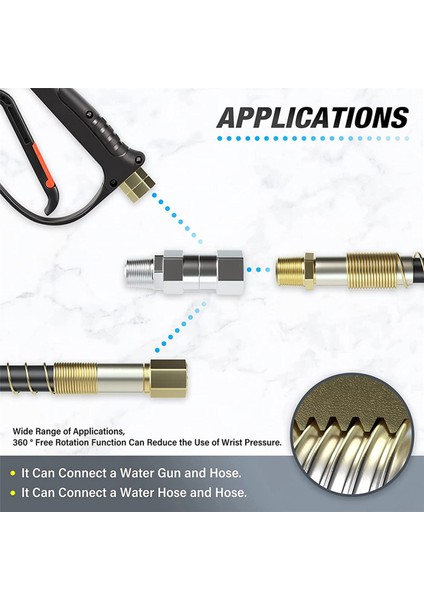 APPLICATIONS

Wide Range of Applications,
360 ° Free Rotation Function Can Reduce the Use of Wrist Pressure.

• It Can Connect a Water Gun and Hose.
• It Can Connect a Water Hose and Hose.