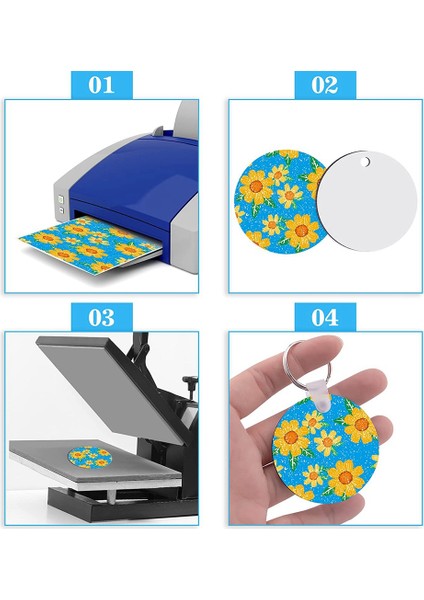 01

02

03

04