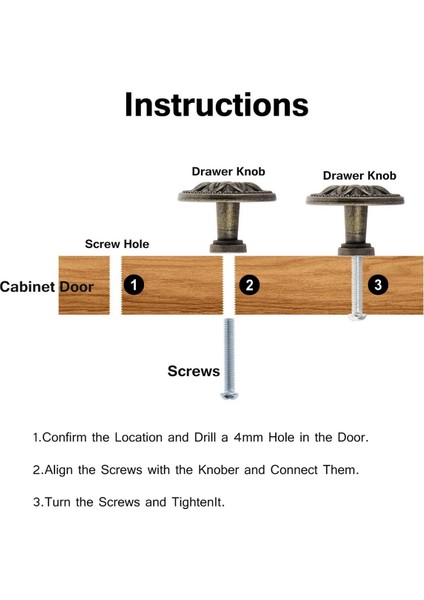 Instructions

Drawer Knob

Drawer Knob

Screw Hole

Cabinet Door

1

2

3

Screws

1.Confirm the Location and Drill a 4mm Hole in the Door.

2.Align the Screws with the Knober and Connect Them.

3.Turn the Screws and TightenIt.