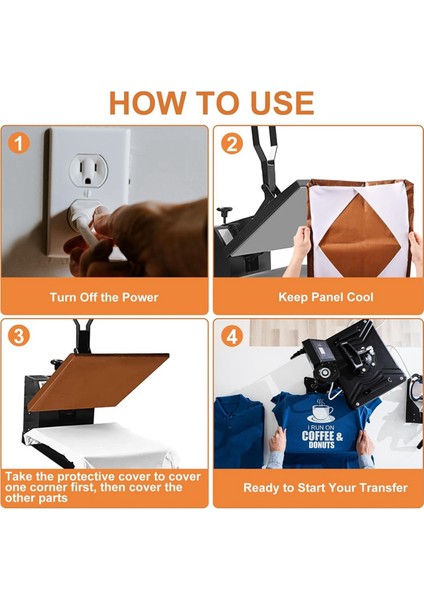 HOW TO USE

1

Turn Off the Power

2

Keep Panel Cool

3

Take the protective cover to cover one corner first, then cover the other parts

4

I RUN ON COFFEE & DONUTS

Ready to Start Your Transfer