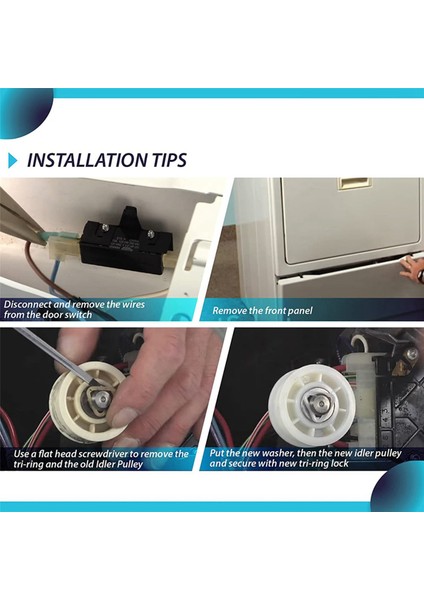 INSTALLATION TIPS

Disconnect and remove the wires from the door switch

Remove the front panel

Use a flat head screwdriver to remove the tri-ring and the old Idler Pulley

Put the new washer, then the new idler pulley and secure with new tri-ring lock