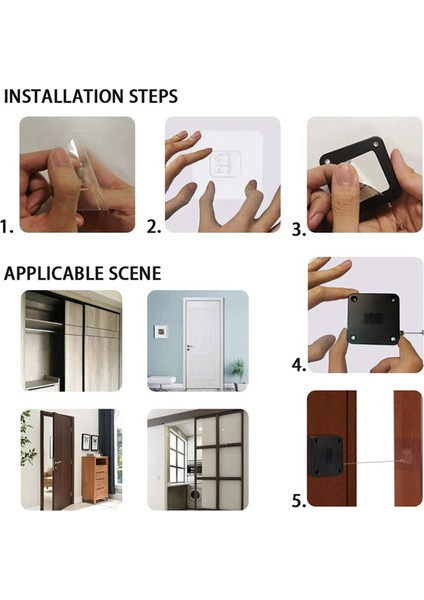 INSTALLATION STEPS

1.

2.

3.

APPLICABLE SCENE

4.

5.