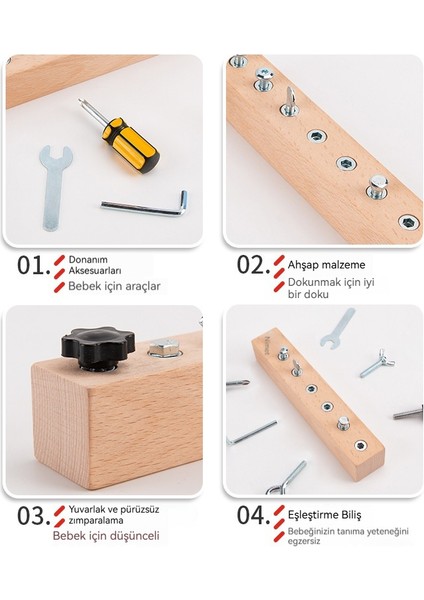 01. Donanım Aksesuarları
Bebek için araçlar

02. Ahşap malzeme
Dokunmak için iyi bir doku

03. Yuvarlak ve pürüzsüz zımparalama
Bebek için düşünceli

04. Eşleştirme Biliş
Bebeğinizin tanıma yeteneğini egzersiz