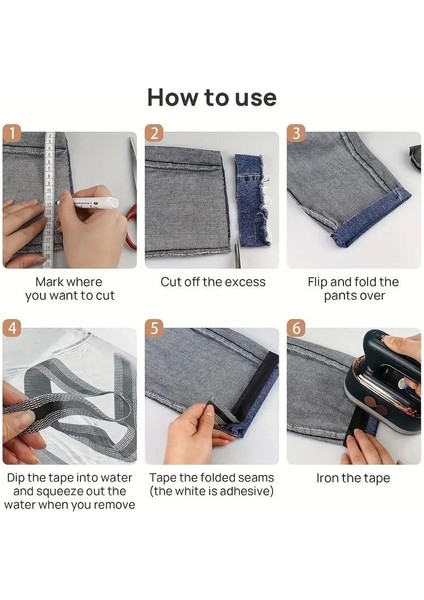 How to use

1

Mark where you want to cut

2

Cut off the excess

3

Flip and fold the pants over

4

Dip the tape into water and squeeze out the water when you remove

5

Tape the folded seams (the white is adhesive)

6

Iron the tape