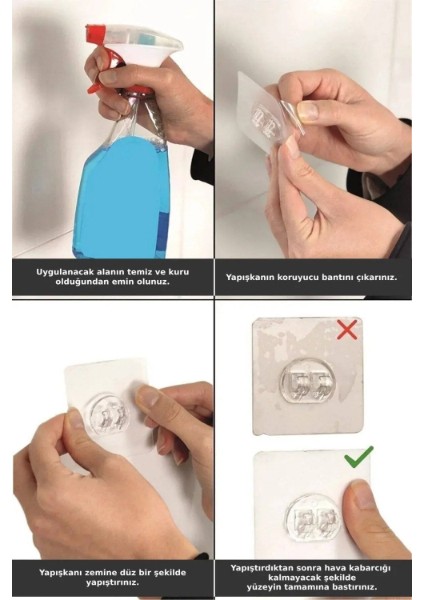 Uygulanacak alanın temiz ve kuru olduğundan emin olunuz.

Yapışkanın koruyucu bantını çıkarınız.

Yapışkanı zemine düz bir şekilde yapıştırınız.

Yapıştırdıktan sonra hava kabarcığı kalmayacak şekilde yüzeyin tamamına bastırınız.