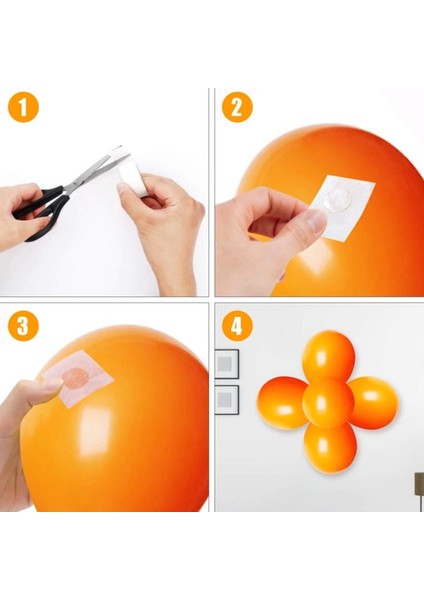 1

2

3

4