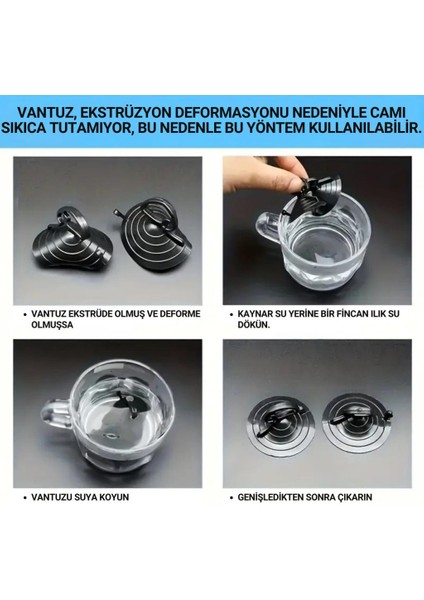 VANTUZ, EKSTRÜZYON DEFORMASYONU NEDENİYLE CAMI SIKICA TUTAMIYOR, BU NEDENLE BU YÖNTEM KULLANILABİLİR.

• VANTUZ EKSTRÜDE OLMUŞ VE DEFORME OLMUŞSA

• KAYNAR SU YERİNE BİR FİNCAN ILIK SU DÖKÜN.

• VANTUZU SUYA KOYUN

• GENİŞLEDİKTEN SONRA ÇIKARIN