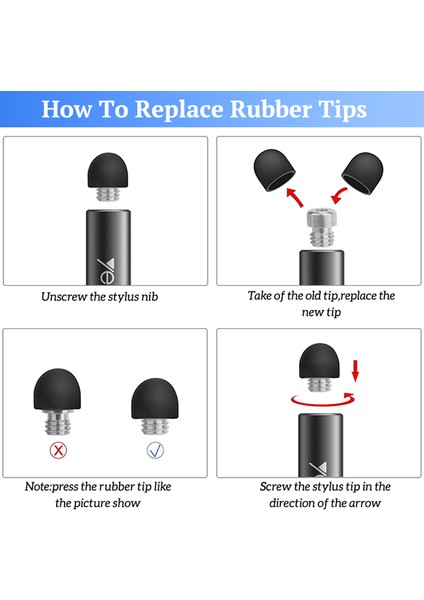 How To Replace Rubber Tips

Unscrew the stylus nib

Take of the old tip,replace the new tip

Note:press the rubber tip like the picture show

Screw the stylus tip in the direction of the arrow