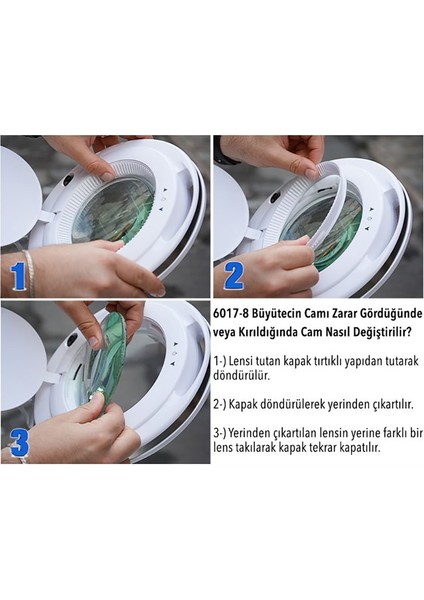 1

2

3

6017-8 Büyütecin Camı Zarar Gördüğünde veya Kırıldığında Cam Nasıl Değiştirilir?

1-) Lensi tutan kapak tırtıklı yapıdan tutarak döndürülür.

2-) Kapak döndürülerek yerinden çıkartılır.

3-) Yerinden çıkartılan lensin yerine farklı bir lens takılarak kapak tekrar kapatılır.