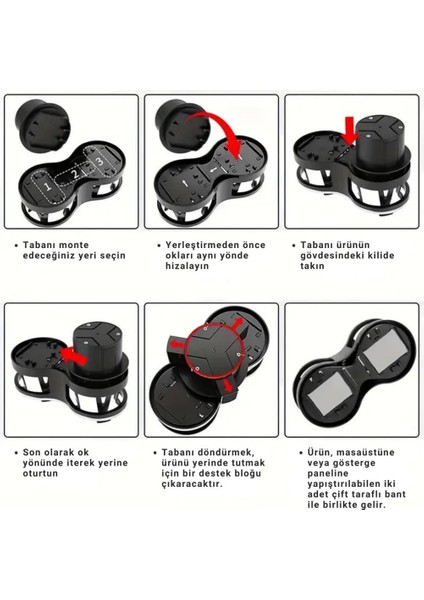 1 2 3

• Tabanı monte edeceğiniz yeri seçin

• Yerleştirmeden önce okları aynı yönde hizalayın

• Tabanı ürünün gövdesindeki kilide takın

• Son olarak ok yönünde iterek yerine oturtun

• Tabanı döndürmek, ürünü yerinde tutmak için bir destek bloğu çıkaracaktır.

• Ürün, masaüstüne veya gösterge paneline yapıştırılabilen iki adet çift taraflı bant ile birlikte gelir.