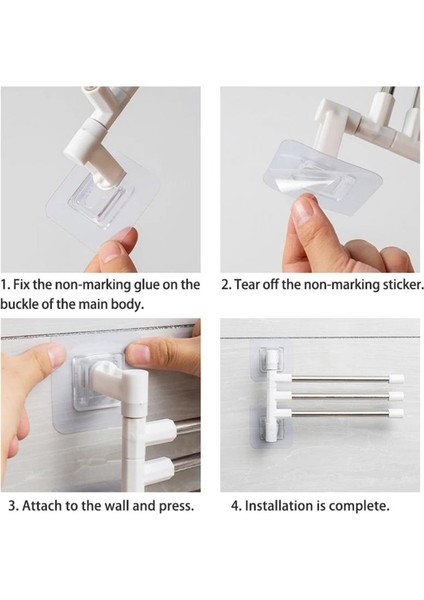 1. Fix the non-marking glue on the buckle of the main body.

2. Tear off the non-marking sticker.

3. Attach to the wall and press.

4. Installation is complete.