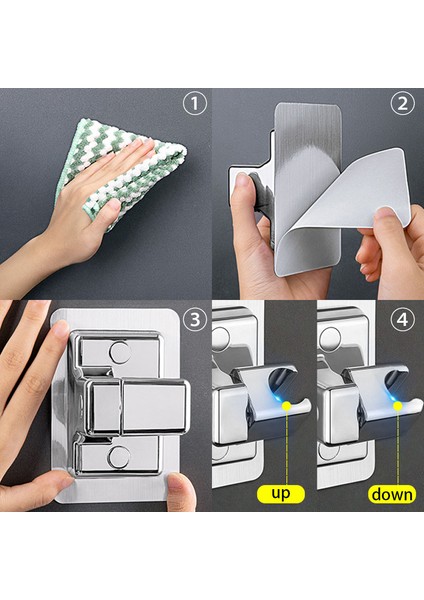 1

2

3

4

up

down