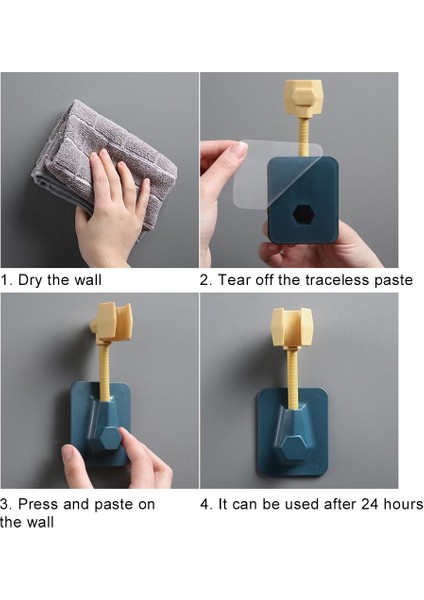 1. Dry the wall

2. Tear off the traceless paste

3. Press and paste on the wall

4. It can be used after 24 hours