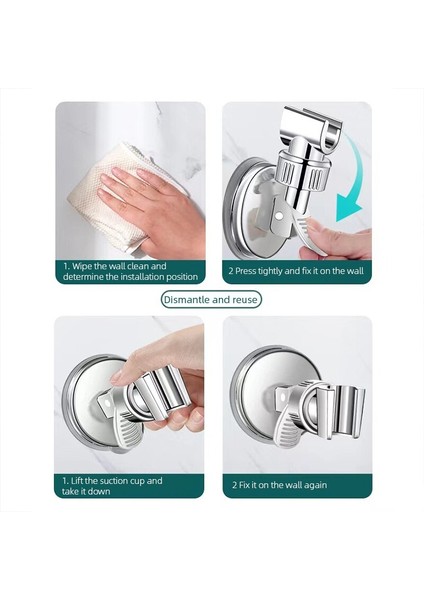 1. Wipe the wall clean and determine the installation position

2 Press tightly and fix it on the wall

Dismantle and reuse

1. Lift the suction cup and take it down

2 Fix it on the wall again