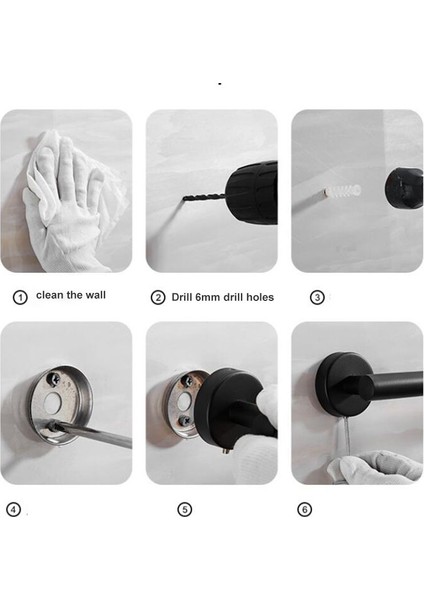 ① clean the wall

② Drill 6mm drill holes

③

④

⑤

⑥