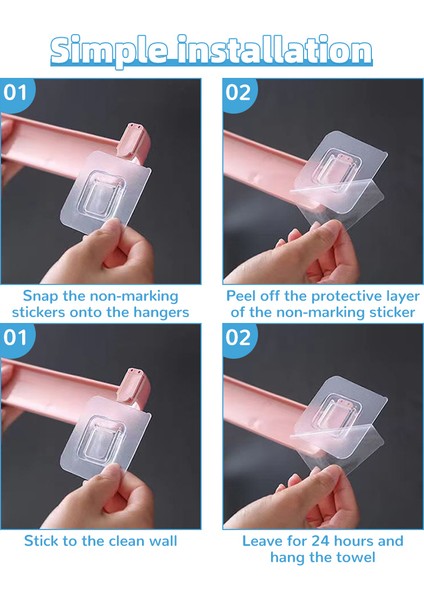 Simple installation

01

Snap the non-marking stickers onto the hangers

02

Peel off the protective layer of the non-marking sticker

01

Stick to the clean wall

02

Leave for 24 hours and hang the towel