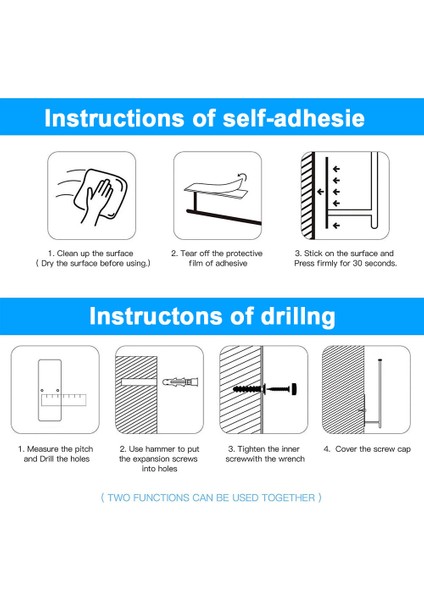 Instructions of self-adhesie

1. Clean up the surface
( Dry the surface before using.)

2. Tear off the protective film of adhesive

3. Stick on the surface and Press firmly for 30 seconds.

Instructons of drillng

1. Measure the pitch and Drill the holes

2. Use hammer to put the expansion screws into holes

3. Tighten the inner screwwith the wrench

4. Cover the screw cap

( TWO FUNCTIONS CAN BE USED TOGETHER )