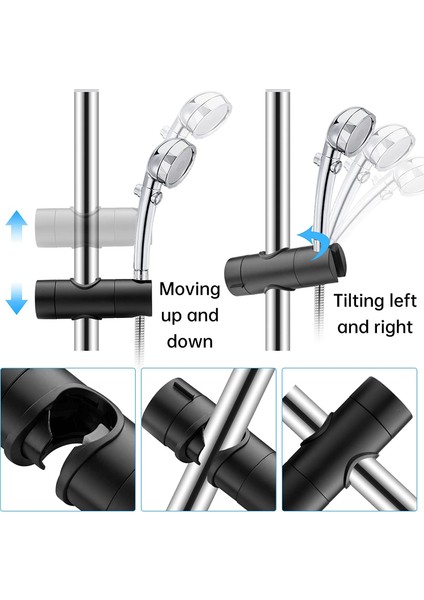 Moving up and down

Tilting left and right