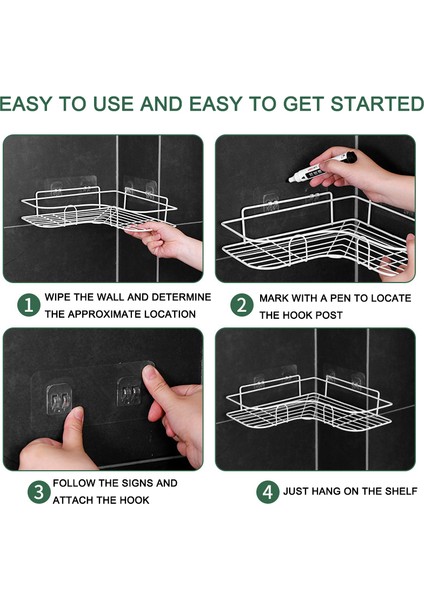 EASY TO USE AND EASY TO GET STARTED

1 WIPE THE WALL AND DETERMINE THE APPROXIMATE LOCATION

2 MARK WITH A PEN TO LOCATE THE HOOK POST

3 FOLLOW THE SIGNS AND ATTACH THE HOOK

4 JUST HANG ON THE SHELF