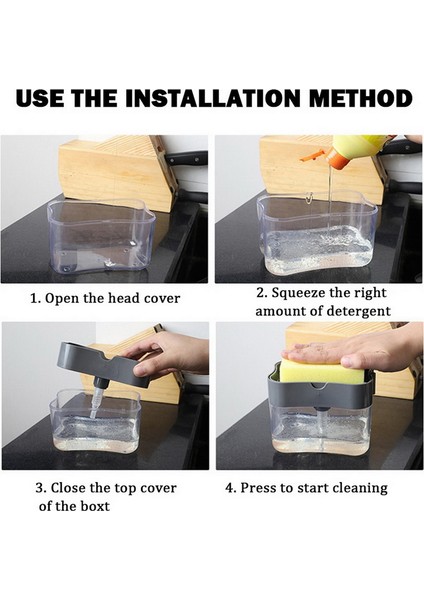 USE THE INSTALLATION METHOD

1. Open the head cover

2. Squeeze the right amount of detergent

3. Close the top cover of the boxt

4. Press to start cleaning