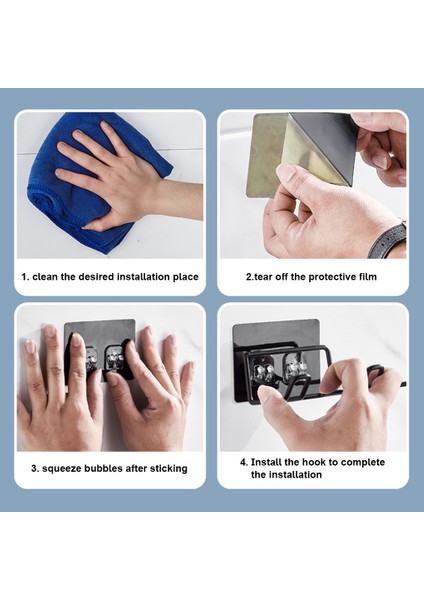 1. clean the desired installation place

2.tear off the protective film

3. squeeze bubbles after sticking

4. Install the hook to complete the installation