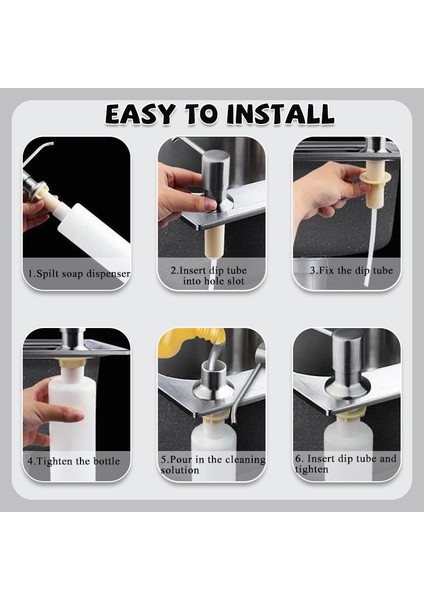 EASY TO INSTALL

1.Spilt soap dispenser

2.Insert dip tube into hole slot

3.Fix the dip tube

4.Tighten the bottle

5.Pour in the cleaning solution

6. Insert dip tube and tighten