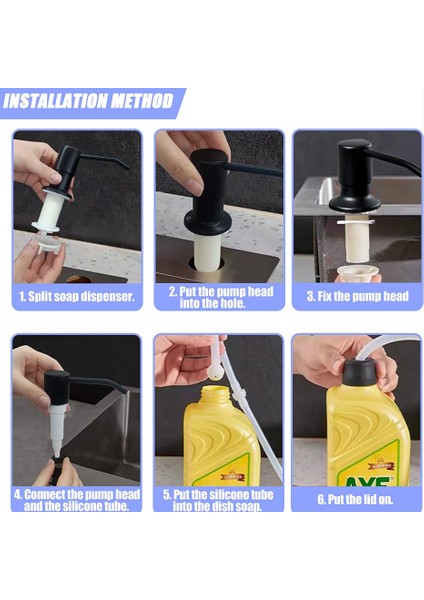 INSTALLATION METHOD

1. Split soap dispenser.

2. Put the pump head into the hole.

3. Fix the pump head

4. Connect the pump head and the silicone tube.

5. Put the silicone tube into the dish soap.

AXE

6. Put the lid on.