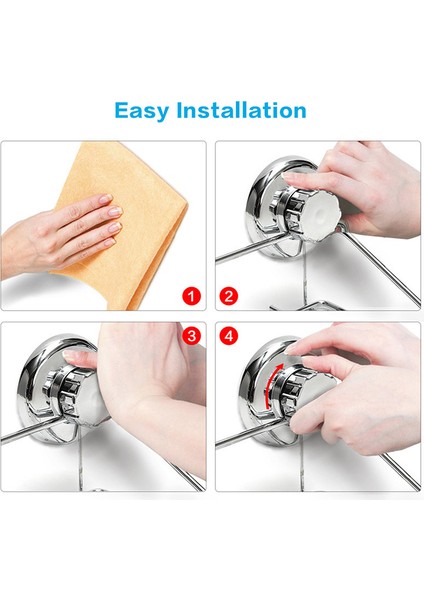 Easy Installation

1

2

3

4