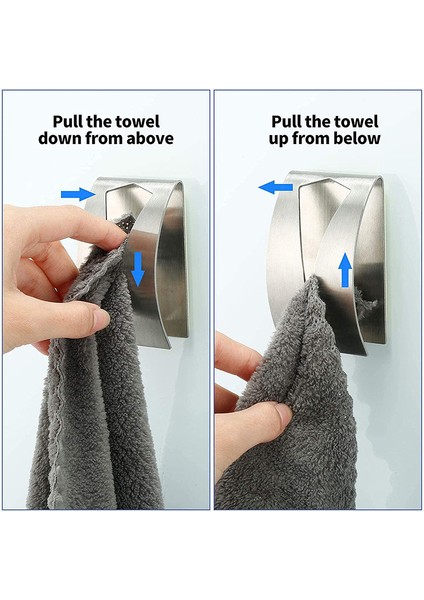 Pull the towel down from above

Pull the towel up from below