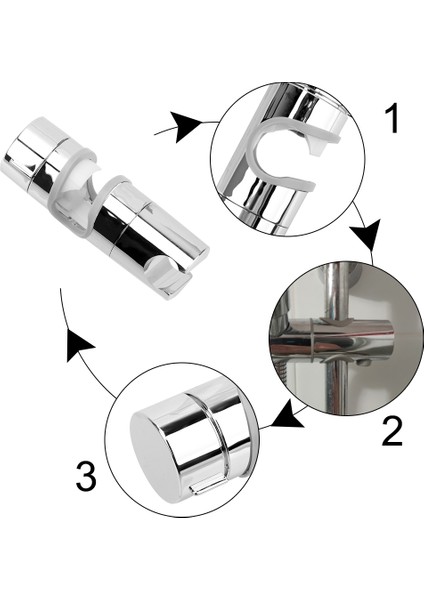 1

2

3