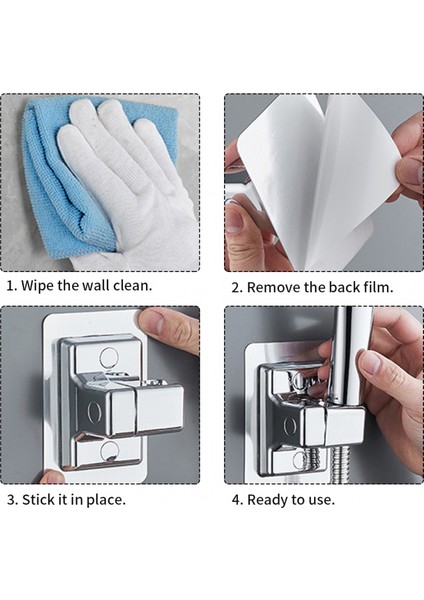 1. Wipe the wall clean.

2. Remove the back film.

3. Stick it in place.

4. Ready to use.