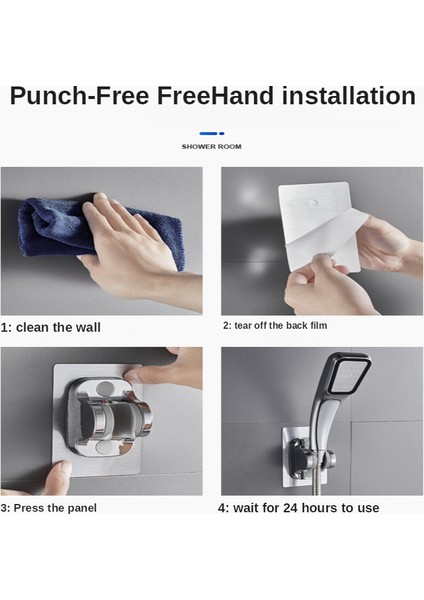 Punch-Free FreeHand installation

SHOWER ROOM

1: clean the wall

2: tear off the back film

3: Press the panel

4: wait for 24 hours to use