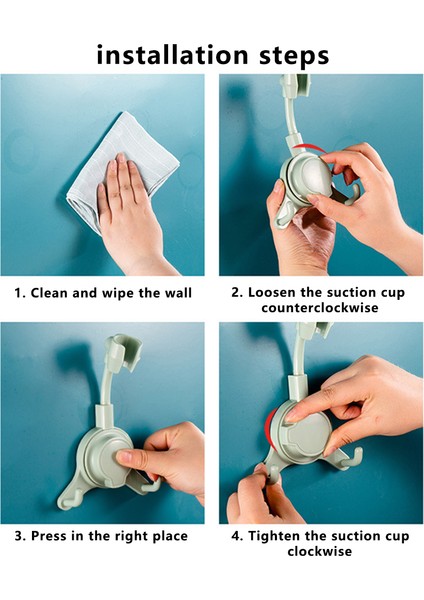 installation steps

1. Clean and wipe the wall

2. Loosen the suction cup counterclockwise

3. Press in the right place

4. Tighten the suction cup clockwise