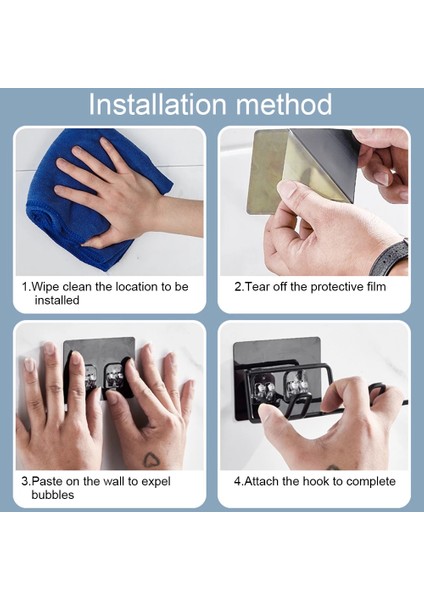 Installation method

1.Wipe clean the location to be installed

2.Tear off the protective film

3.Paste on the wall to expel bubbles

4.Attach the hook to complete